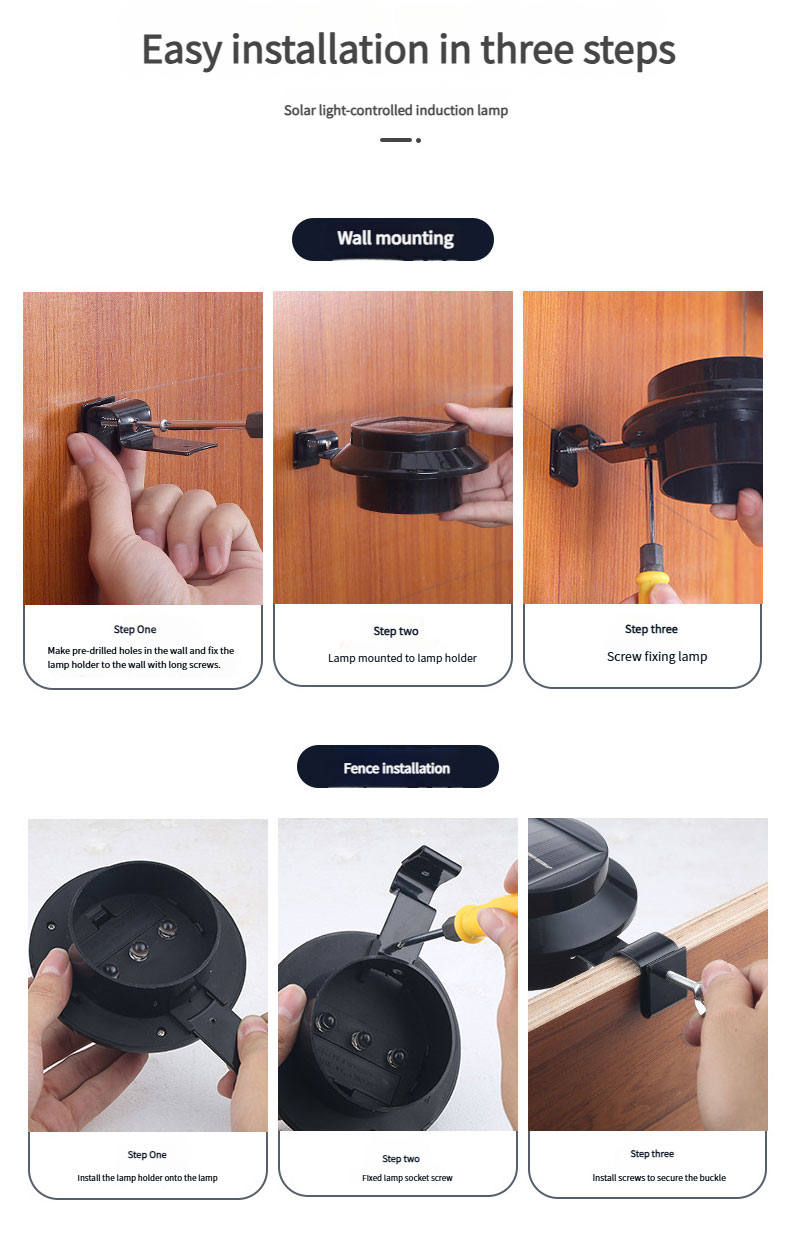 Easy installation in three steps

Solar light-controlled induction lamp

Wall mounting

Step One

Make pre-drilled holes in the wall and fix the lamp holder to the wall with long screws.

Step two

Lamp mounted to lamp holder

Step three

Screw fixing lamp

Fence installation

Step One

Install the lamp holder onto the lamp

Step two

Fixed lamp socket screw

Step three

Install screws to secure the buckle